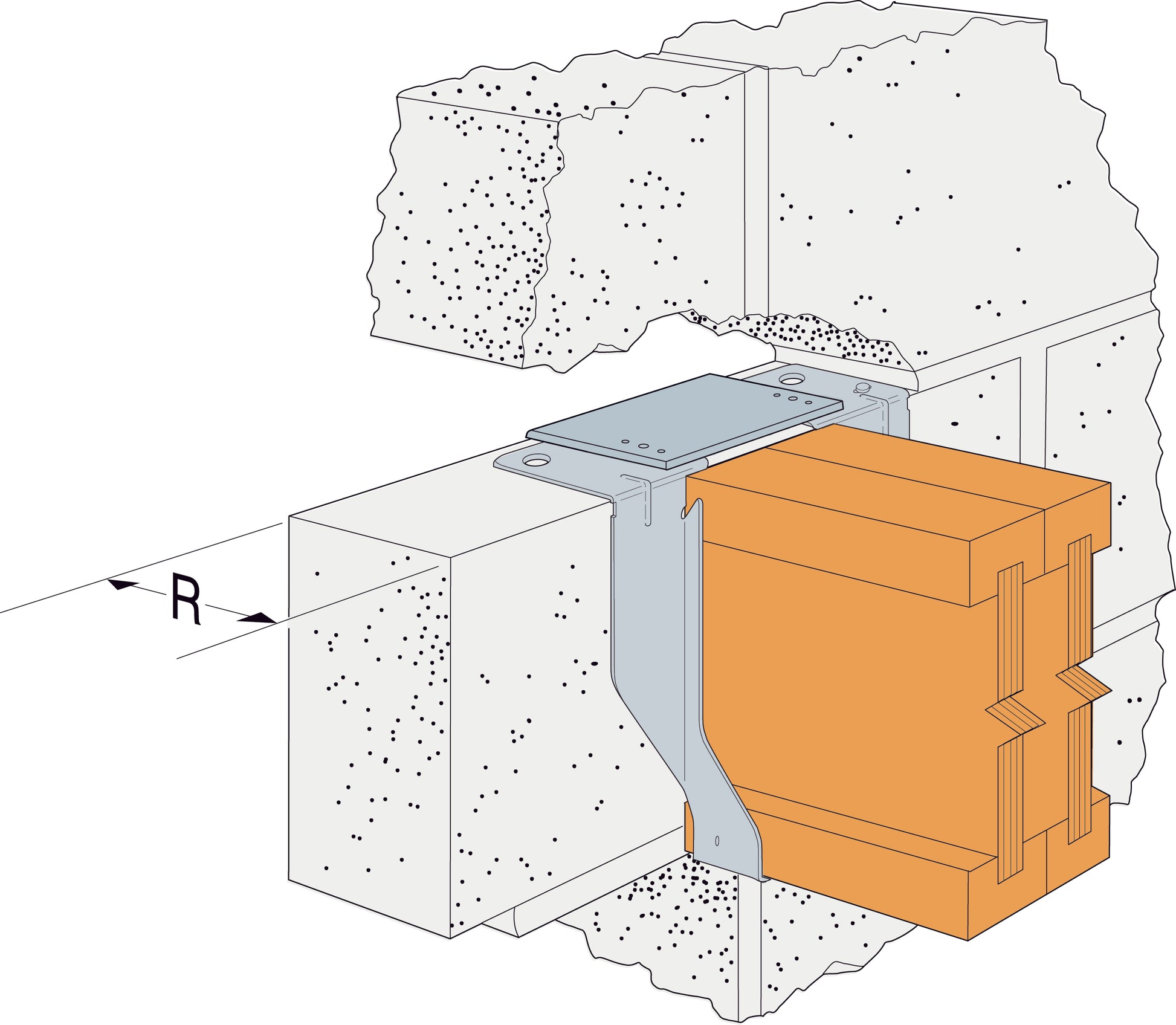 R