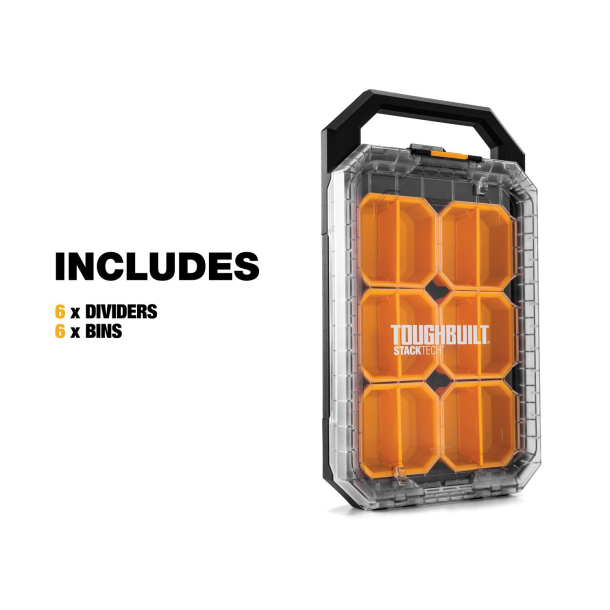 INCLUDES

6 x DIVIDERS
6 x BINS

TOUGHBUILT
STACKTECH